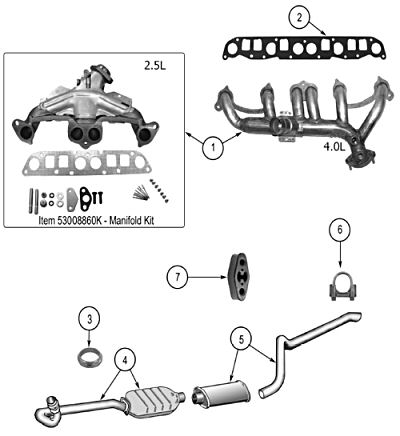 2

2.5L

1

4.0L

Item 53008860K - Manifold Kit

6

7

3

4

5